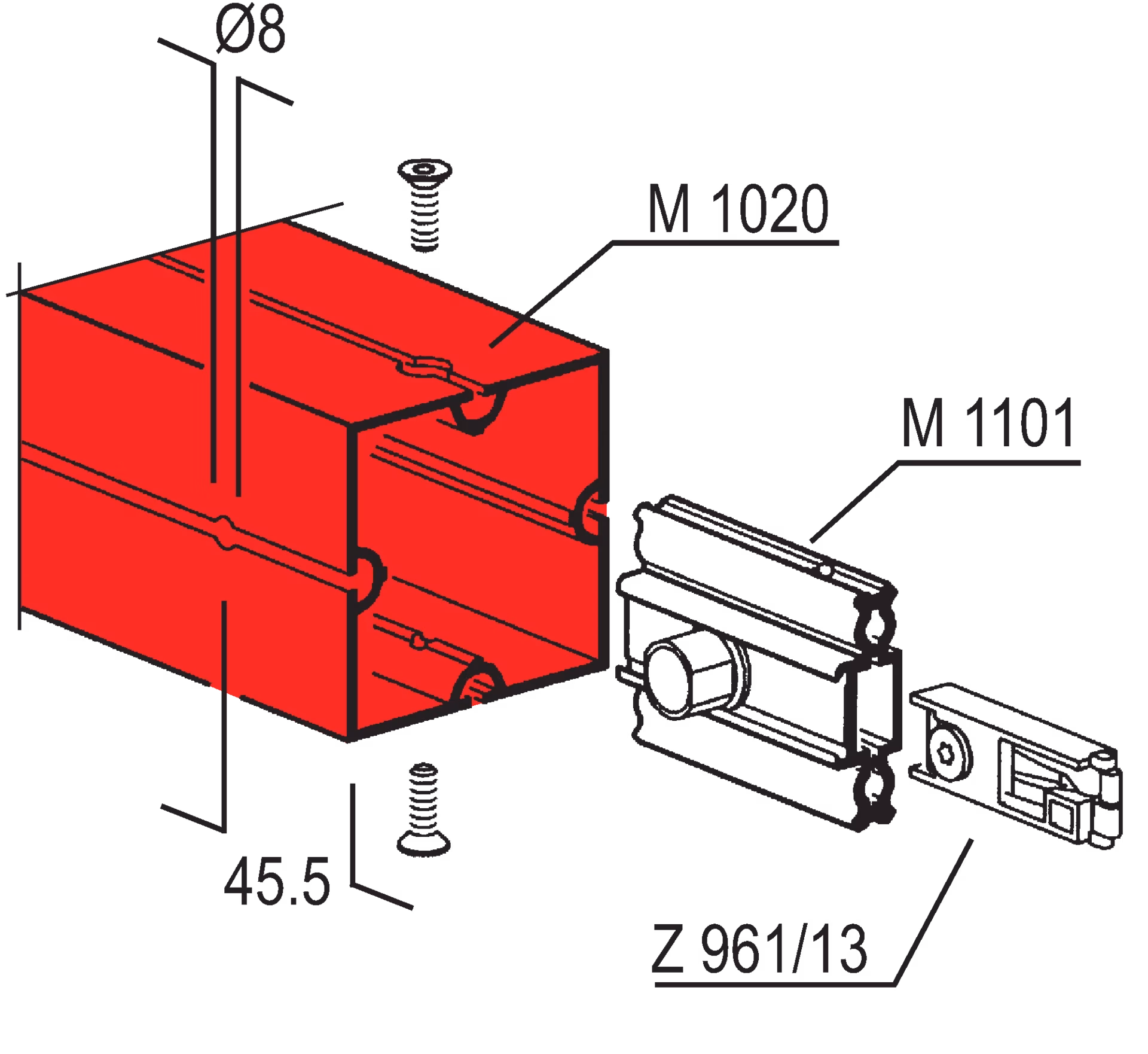 Ø8

M 1020

M 1101

45.5

Z 961/13