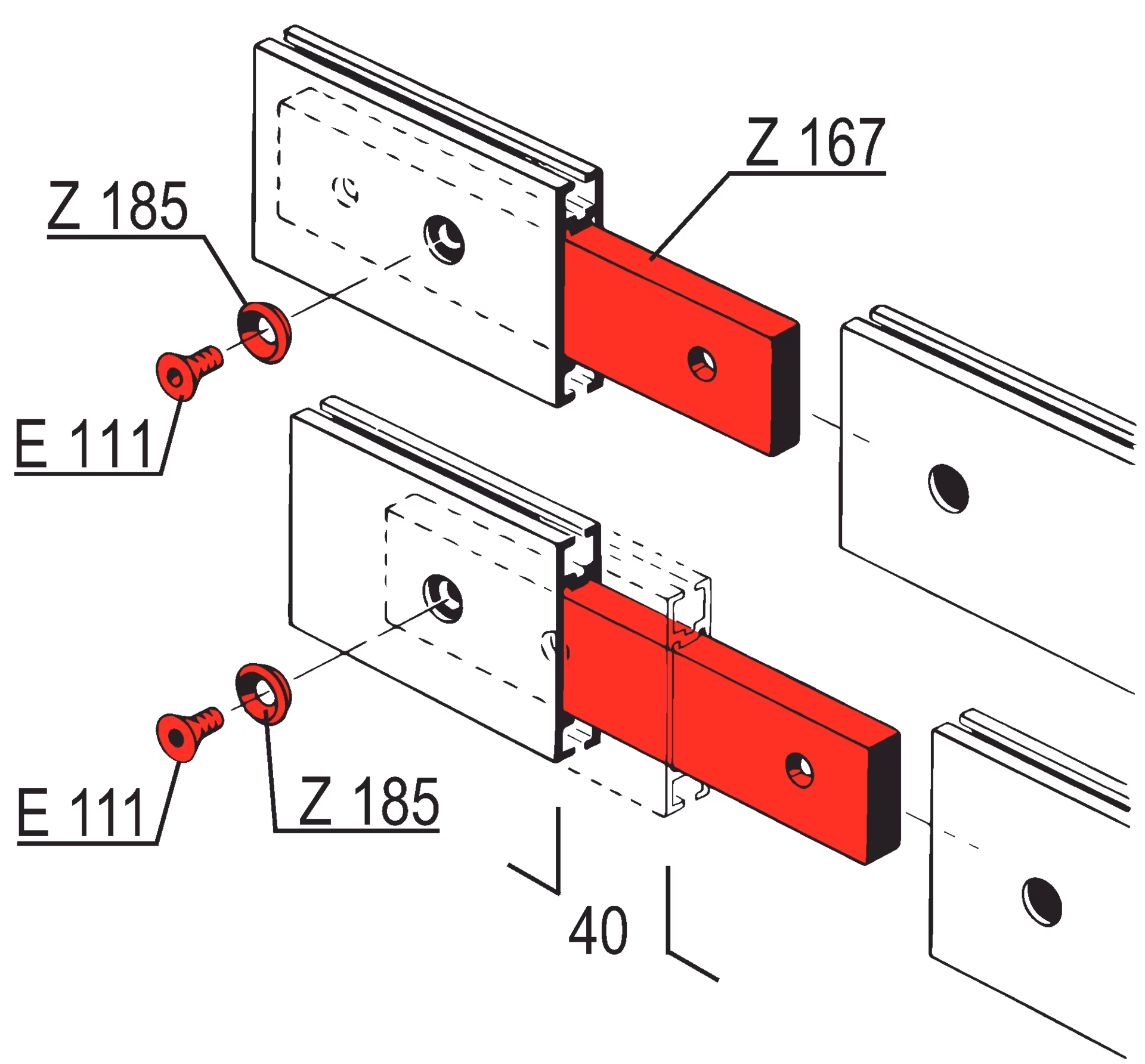 Z 167

Z 185

E 111

E 111

Z 185

40