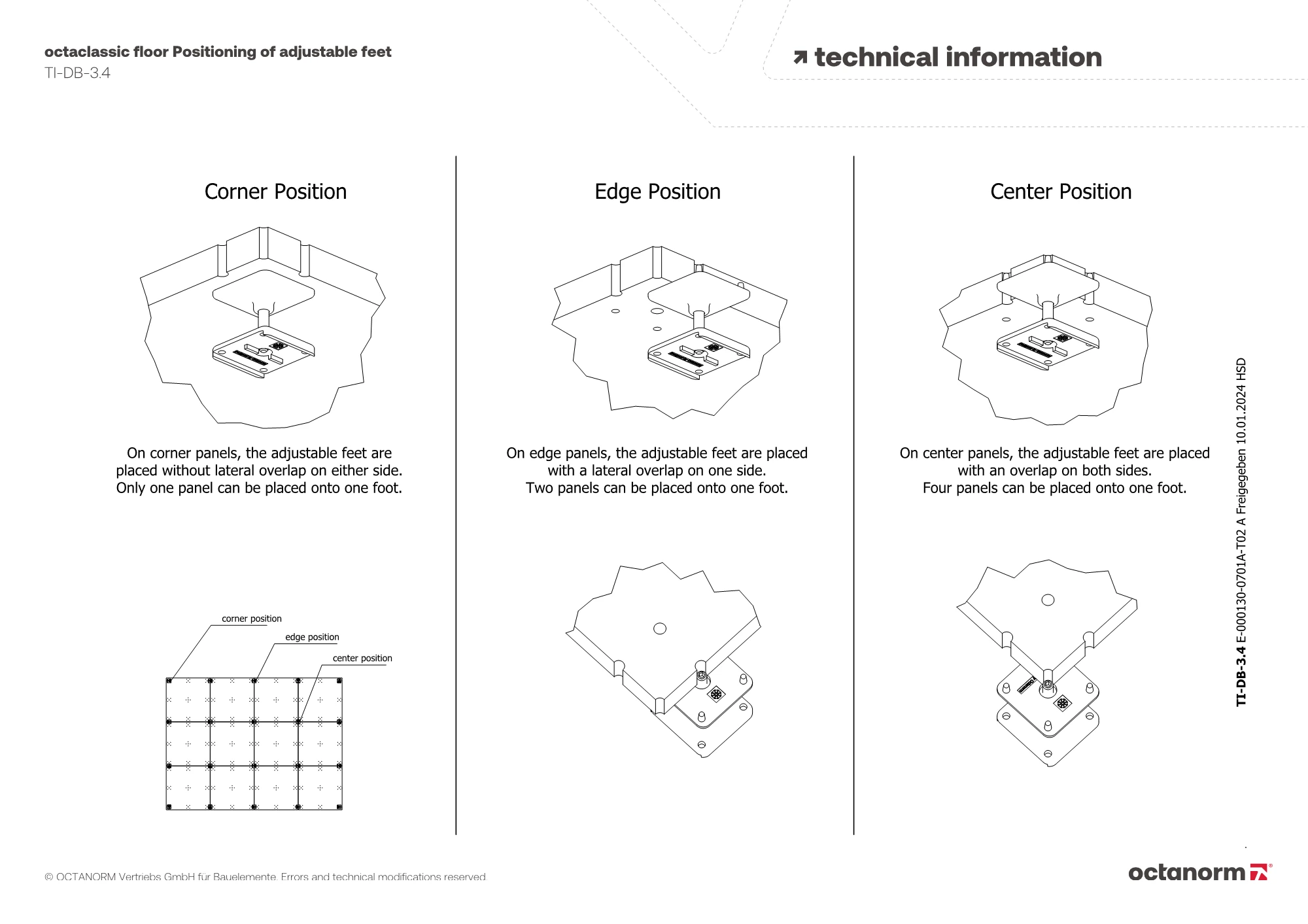 octaclassic floor Positioning of adjustable feet
TI-DB-3.4

↗ technical information

Corner Position

On corner panels, the adjustable feet are placed without lateral overlap on either side. Only one panel can be placed onto one foot.

corner position
edge position
center position

Edge Position

On edge panels, the adjustable feet are placed with a lateral overlap on one side. Two panels can be placed onto one foot.

Center Position

On center panels, the adjustable feet are placed with an overlap on both sides. Four panels can be placed onto one foot.

TI-DB-3.4 E-000130-0701A-T02 A Freigegeben 10.01.2024 HSD

© OCTANORM Vertriebs GmbH für Bauelemente. Errors and technical modifications reserved.

octanorm