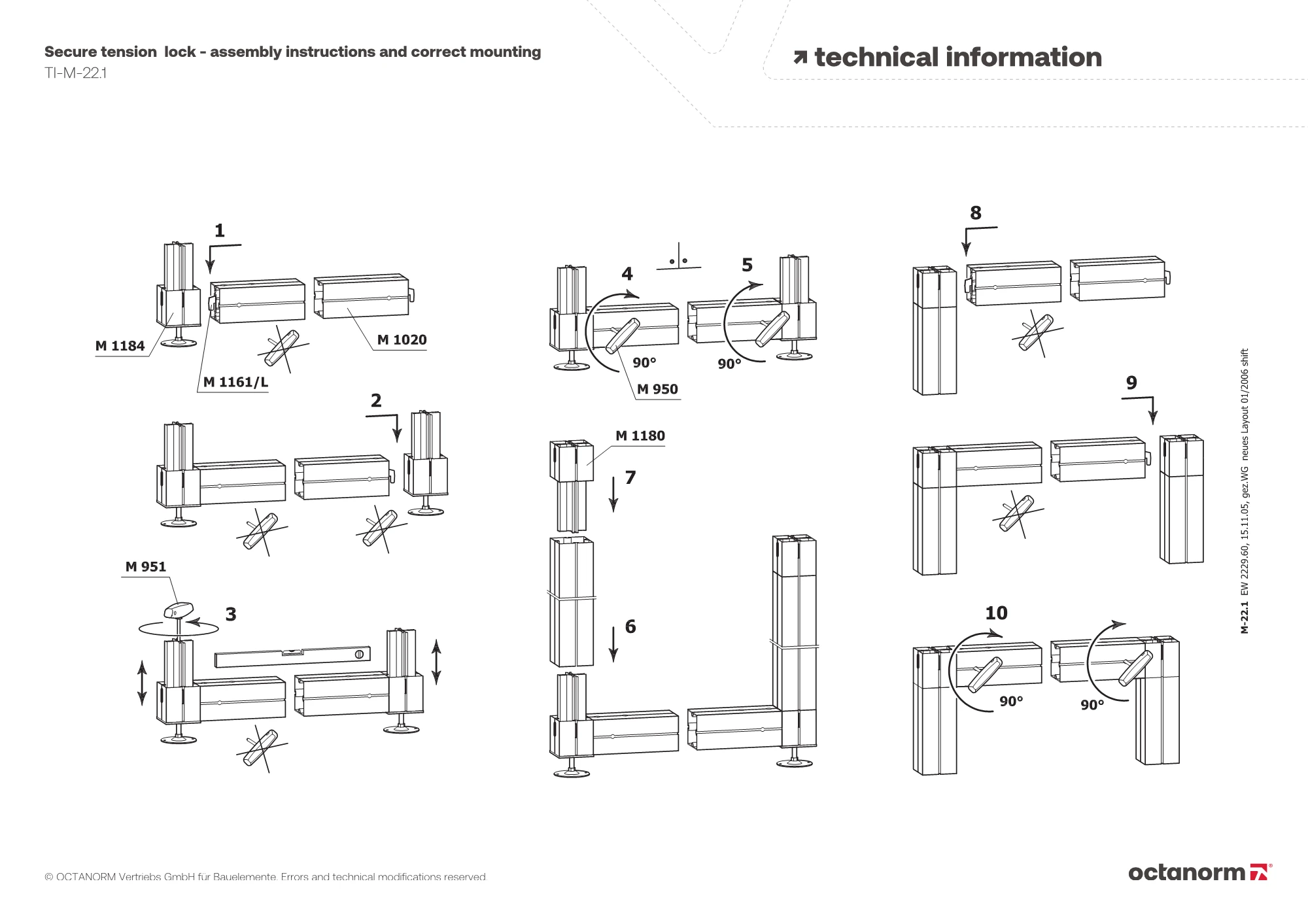 Secure tension lock - assembly instructions and correct mounting
TI-M-22.1

↗ technical information

1
M 1184
M 1161/L
M 1020

2

M 951
3

4
5
90°
90°
M 950

M 1180
7
6

8
9
10
90°
90°

M-22.1 EW 2229.60, 15.11.05, gez.WG neues Layout 01/2006 shift

© OCTANORM Vertriebs GmbH für Bauelemente. Errors and technical modifications reserved.

octanorm