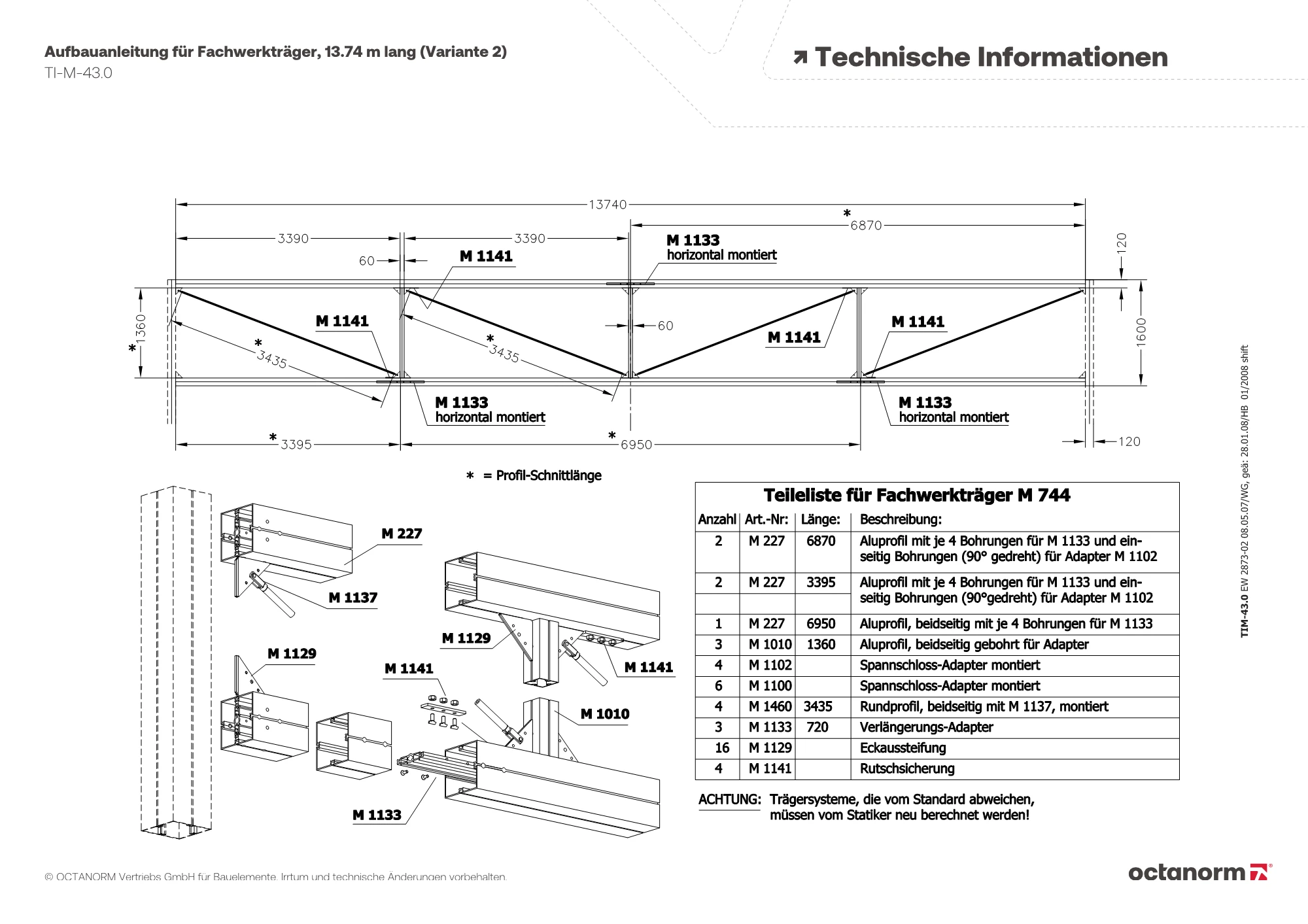 Aufbauanleitung für Fachwerkträger, 13.74 m lang (Variante 2)
TI-M-43.0

↗ Technische Informationen

13740
*
6870
3390
3390
60
M 1141
M 1133
horizontal montiert
120
1360
*
M 1141
*
3435
*
3435
60
M 1141
M 1141
1600
M 1133
horizontal montiert
M 1133
horizontal montiert
*
3395
*
6950
120

* = Profil-Schnittlänge

M 227
M 1137
M 1129
M 1129
M 1141
M 1141
M 1010
M 1133

Teileliste für Fachwerkträger M 744

| Anzahl | Art.-Nr: | Länge: | Beschreibung: |
|---|---|---|---|
| 2 | M 227 | 6870 | Aluprofil mit je 4 Bohrungen für M 1133 und einseitig Bohrungen (90° gedreht) für Adapter M 1102 |
| 2 | M 227 | 3395 | Aluprofil mit je 4 Bohrungen für M 1133 und einseitig Bohrungen (90°gedreht) für Adapter M 1102 |
| 1 | M 227 | 6950 | Aluprofil, beidseitig mit je 4 Bohrungen für M 1133 |
| 3 | M 1010 | 1360 | Aluprofil, beidseitig gebohrt für Adapter |
| 4 | M 1102 | | Spannschloss-Adapter montiert |
| 6 | M 1100 | | Spannschloss-Adapter montiert |
| 4 | M 1460 | 3435 | Rundprofil, beidseitig mit M 1137, montiert |
| 3 | M 1133 | 720 | Verlängerungs-Adapter |
| 16 | M 1129 | | Eckaussteifung |
| 4 | M 1141 | | Rutschsicherung |

ACHTUNG: Trägersysteme, die vom Standard abweichen, müssen vom Statiker neu berechnet werden!

TIM-43.0 EW 2873-02 08.05.07/WG, geä: 28.01.08/HB 01/2008 shift

© OCTANORM Vertriebs GmbH für Bauelemente. Irrtum und technische Änderungen vorbehalten.

octanorm