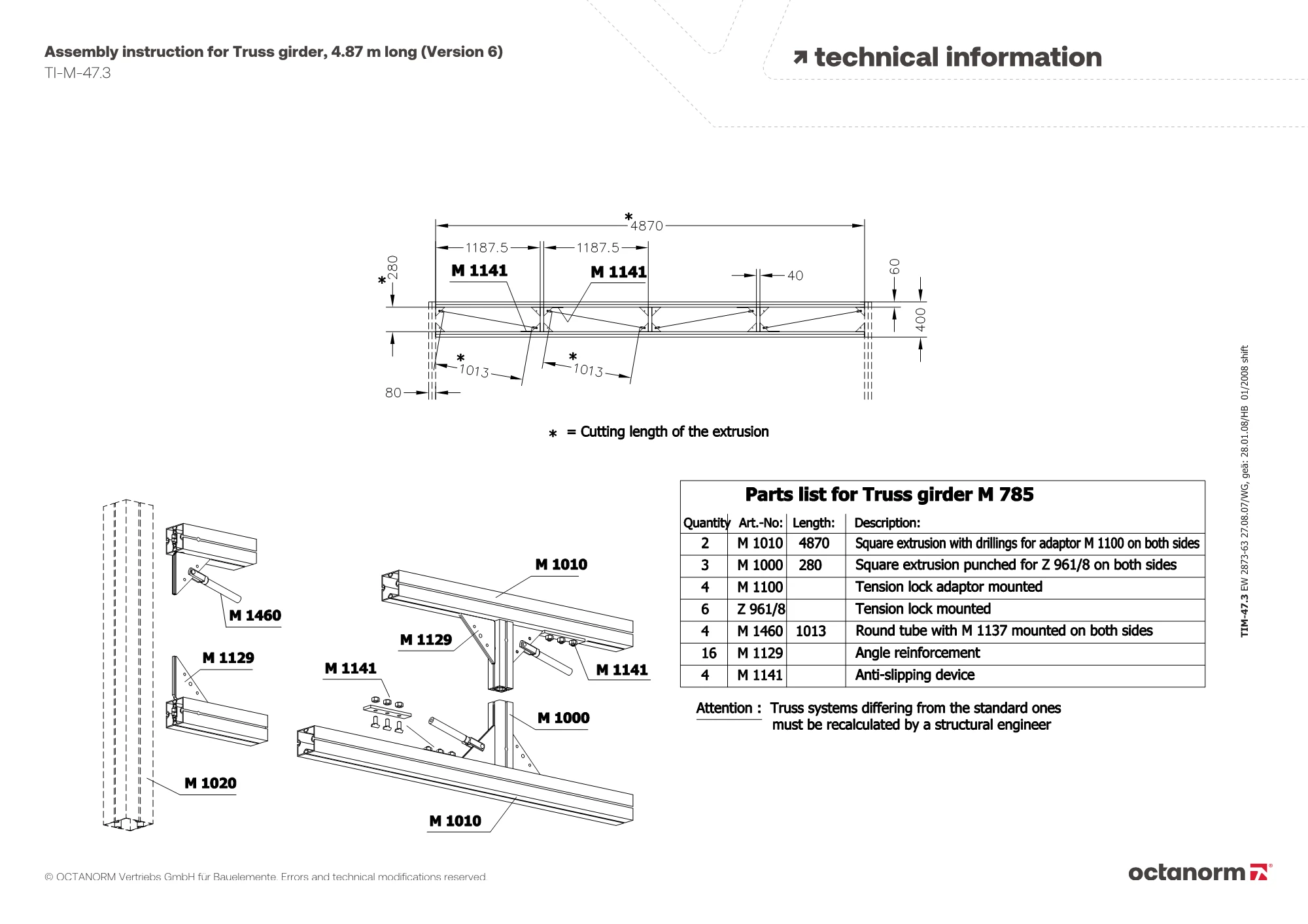 Assembly instruction for Truss girder, 4.87 m long (Version 6)
TI-M-47.3

↗ technical information

*4870
1187.5
1187.5
*280
M 1141
M 1141
40
60
400
*1013
*1013
80

* = Cutting length of the extrusion

M 1460
M 1129
M 1020
M 1010
M 1129
M 1141
M 1141
M 1000
M 1010

Parts list for Truss girder M 785

| Quantity | Art.-No: | Length: | Description: |
|---|---|---|---|
| 2 | M 1010 | 4870 | Square extrusion with drillings for adaptor M 1100 on both sides |
| 3 | M 1000 | 280 | Square extrusion punched for Z 961/8 on both sides |
| 4 | M 1100 | | Tension lock adaptor mounted |
| 6 | Z 961/8 | | Tension lock mounted |
| 4 | M 1460 | 1013 | Round tube with M 1137 mounted on both sides |
| 16 | M 1129 | | Angle reinforcement |
| 4 | M 1141 | | Anti-slipping device |

Attention : Truss systems differing from the standard ones must be recalculated by a structural engineer

TIM-47.3 EW 2873-63 27.08.07/WG, geä: 28.01.08/HB 01/2008 shift

© OCTANORM Vertriebs GmbH für Bauelemente. Errors and technical modifications reserved.

octanorm