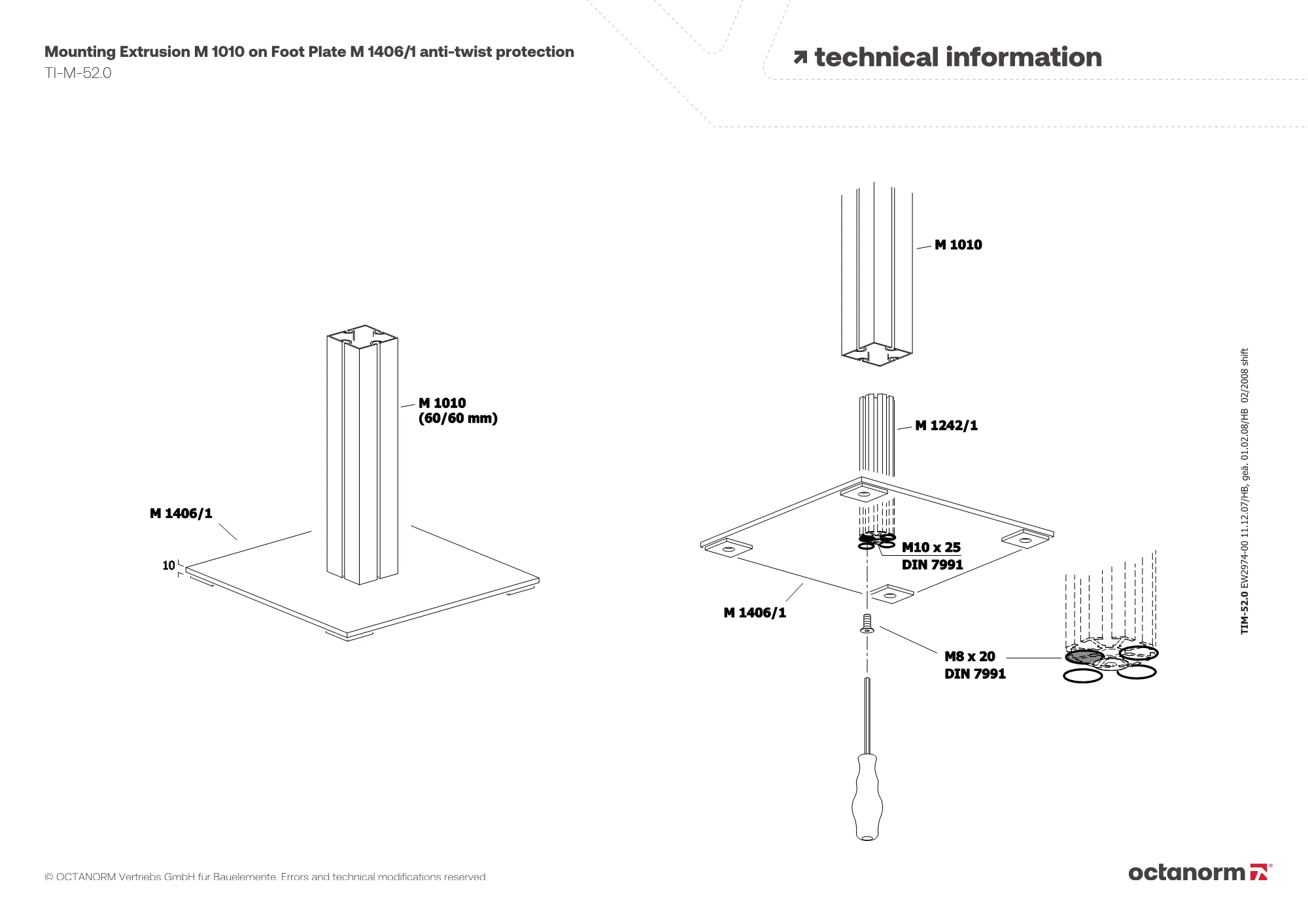 Mounting Extrusion M 1010 on Foot Plate M 1406/1 anti-twist protection
TI-M-52.0

↗ technical information

M 1010
(60/60 mm)

M 1406/1

10

M 1010

M 1242/1

M10 x 25
DIN 7991

M 1406/1

M8 x 20
DIN 7991

TIM-52.0 EW2974-00 11.12.07/HB, geä. 01.02.08/HB 02/2008 shift

© OCTANORM Vertriebs GmbH für Bauelemente. Errors and technical modifications reserved.

octanorm