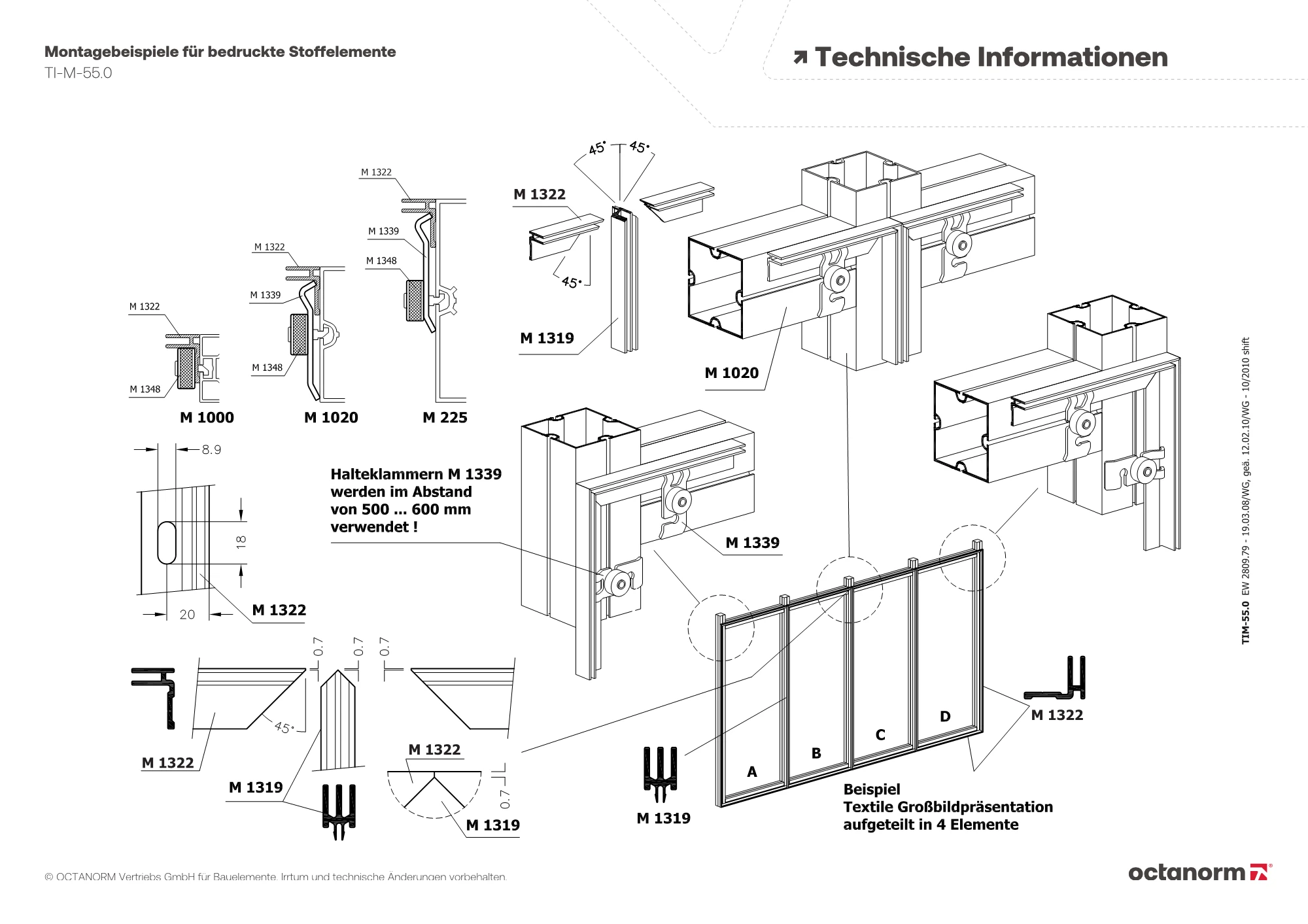 Montagebeispiele für bedruckte Stoffelemente
TI-M-55.0

↗ Technische Informationen

M 1322
M 1348
M 1000

M 1322
M 1339
M 1348
M 1020

M 1322
M 1339
M 1348
M 225

45° 45°
M 1322
45°
M 1319

M 1020

8.9
18
20
M 1322

Halteklammern M 1339 werden im Abstand von 500 ... 600 mm verwendet !

M 1339

0.7 0.7 0.7
45°
M 1322
M 1319
M 1322
0.7
M 1319

M 1319
A
B
C
D
M 1322

Beispiel
Textile Großbildpräsentation aufgeteilt in 4 Elemente

TIM-55.0 EW 2809.79 - 19.03.08/WG, geä. 12.02.10/WG - 10/2010 shift

© OCTANORM Vertriebs GmbH für Bauelemente. Irrtum und technische Änderungen vorbehalten.

octanorm