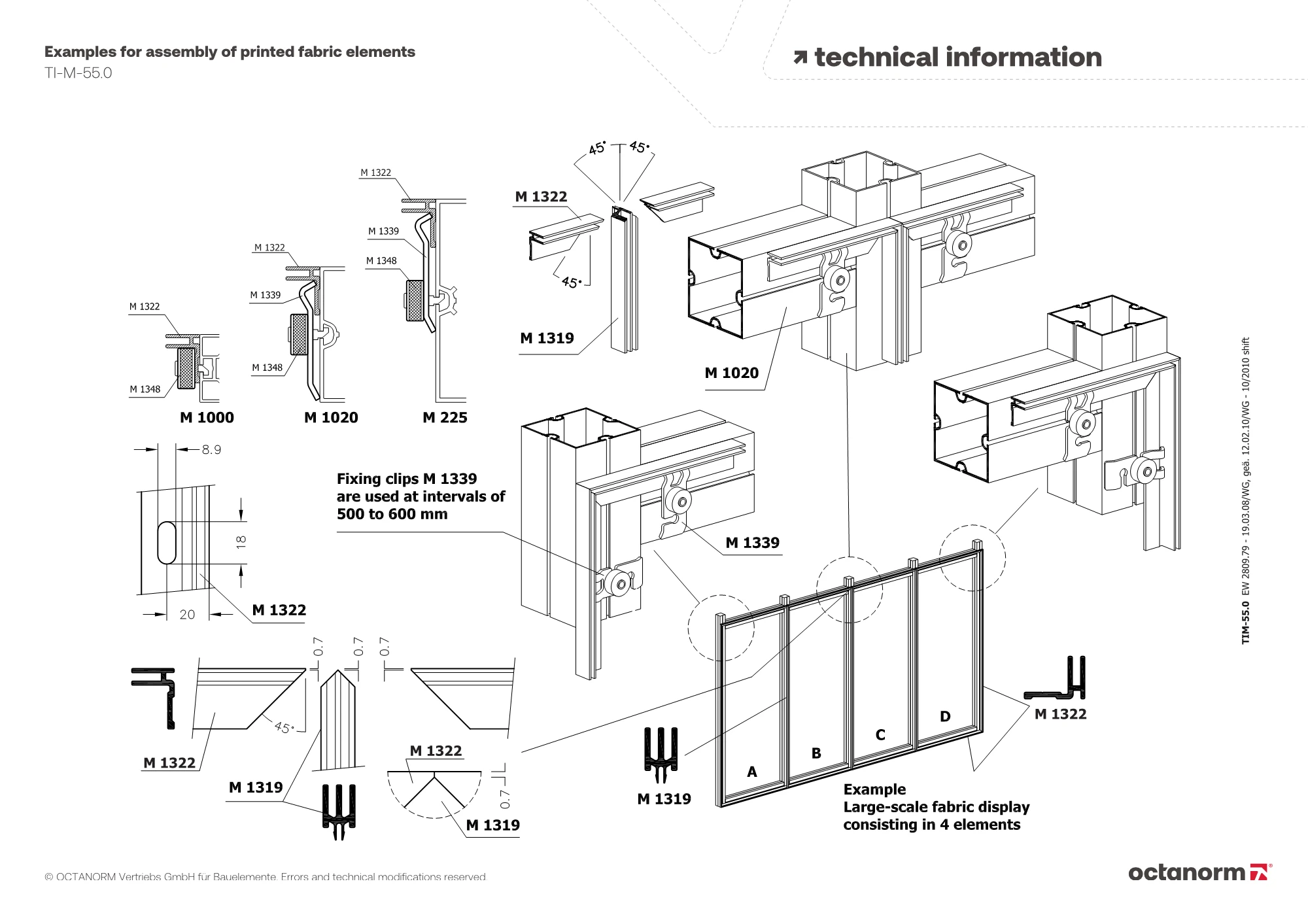 Examples for assembly of printed fabric elements
TI-M-55.0

↗ technical information

M 1322
M 1348
M 1000

M 1322
M 1339
M 1348
M 1020

M 1322
M 1339
M 1348
M 225

45° 45°
M 1322
45°
M 1319

M 1020

8.9
18
20
M 1322

Fixing clips M 1339 are used at intervals of 500 to 600 mm

M 1339

0.7 0.7 0.7
45°
M 1322
M 1319
M 1322
0.7
M 1319

M 1319

A B C D

M 1322

Example
Large-scale fabric display consisting in 4 elements

TIM-55.0 EW 2809.79 - 19.03.08/WG, geä. 12.02.10/WG - 10/2010 shift

© OCTANORM Vertriebs GmbH für Bauelemente. Errors and technical modifications reserved.

octanorm