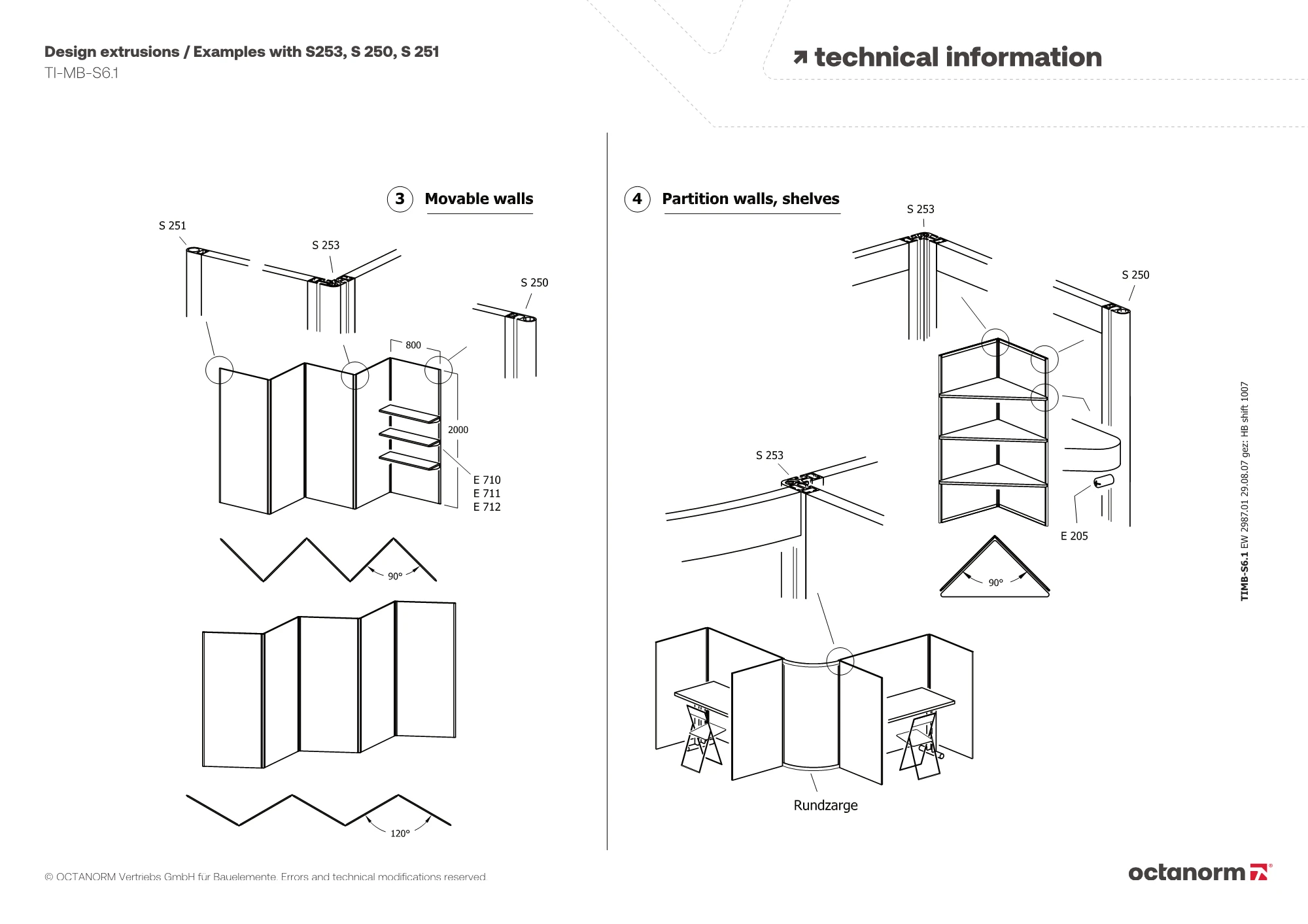 Design extrusions / Examples with S253, S 250, S 251
TI-MB-S6.1

↗ technical information

3 Movable walls

S 251
S 253
S 250
800
2000
E 710
E 711
E 712
90°
120°

4 Partition walls, shelves

S 253
S 250
S 253
E 205
90°
Rundzarge

TIMB-S6.1 EW 2987.01 29.08.07 gez: HB shift 1007

© OCTANORM Vertriebs GmbH für Bauelemente. Errors and technical modifications reserved.

octanorm