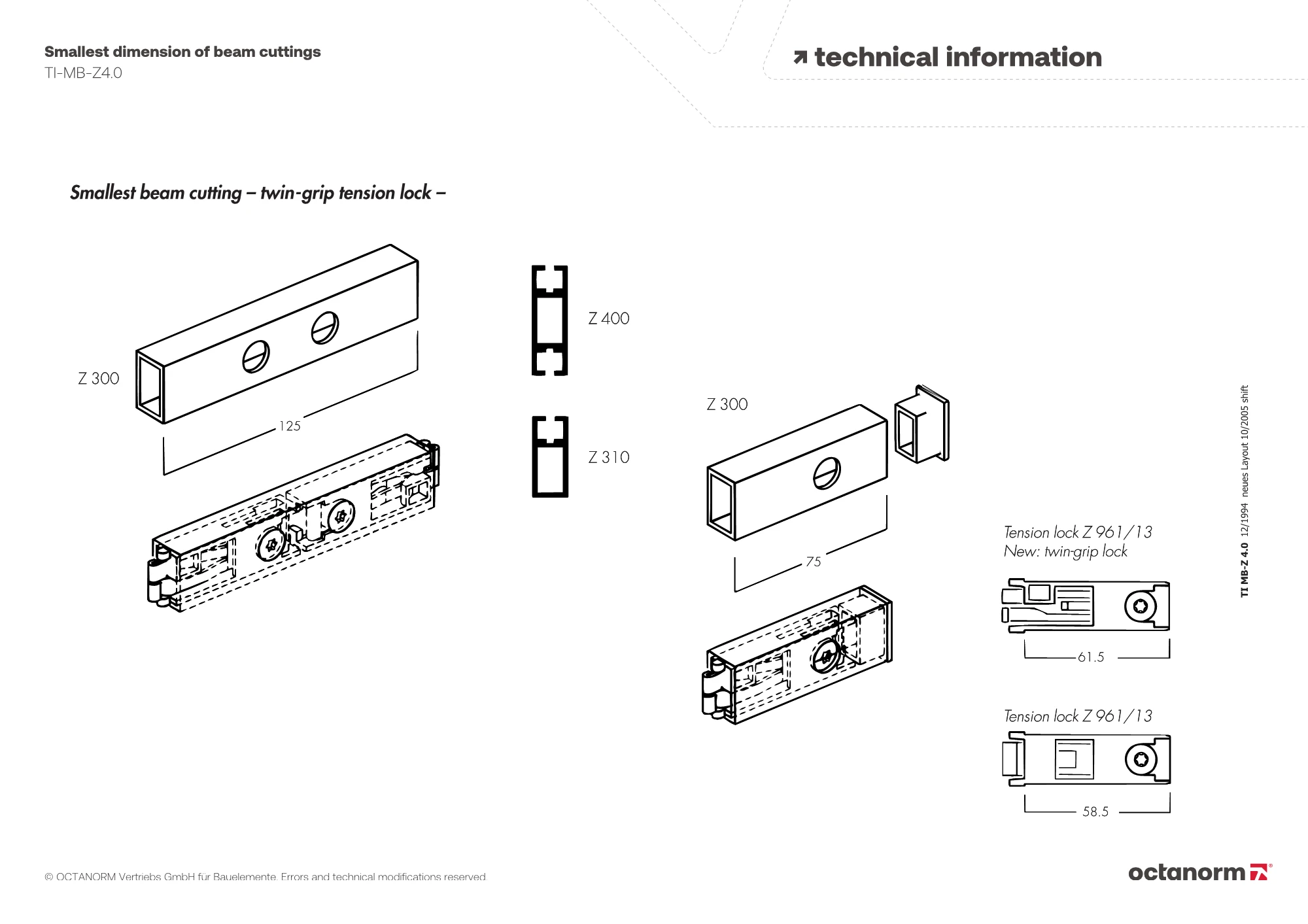 Smallest dimension of beam cuttings
TI-MB-Z4.0

↗ technical information

Smallest beam cutting – twin-grip tension lock –

Z 300

125

Z 400

Z 310

Z 300

75

Tension lock Z 961/13
New: twin-grip lock

61.5

Tension lock Z 961/13

58.5

TI MB-Z 4.0 12/1994 neues Layout 10/2005 shift

© OCTANORM Vertriebs GmbH für Bauelemente. Errors and technical modifications reserved.

octanorm