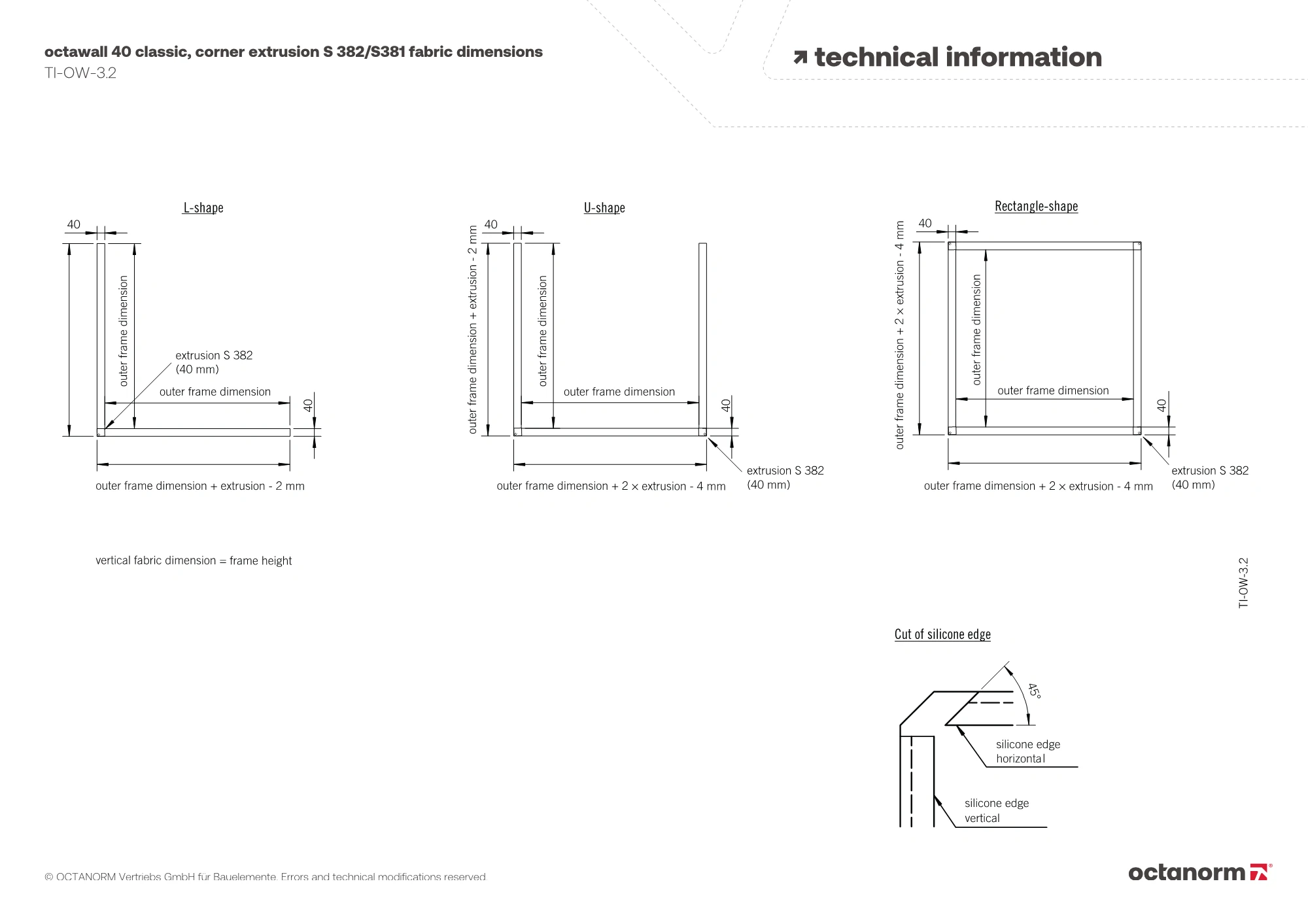 octawall 40 classic, corner extrusion S 382/S381 fabric dimensions
TI-OW-3.2

↗ technical information

L-shape

40

outer frame dimension

extrusion S 382
(40 mm)

outer frame dimension

40

outer frame dimension + extrusion - 2 mm

U-shape

40

outer frame dimension + extrusion - 2 mm

outer frame dimension

outer frame dimension

40

extrusion S 382
(40 mm)

outer frame dimension + 2 × extrusion - 4 mm

Rectangle-shape

40

outer frame dimension + 2 × extrusion - 4 mm

outer frame dimension

outer frame dimension

40

extrusion S 382
(40 mm)

outer frame dimension + 2 × extrusion - 4 mm

vertical fabric dimension = frame height

TI-OW-3.2

Cut of silicone edge

45°

silicone edge
horizontal

silicone edge
vertical

© OCTANORM Vertriebs GmbH für Bauelemente. Errors and technical modifications reserved.

octanorm