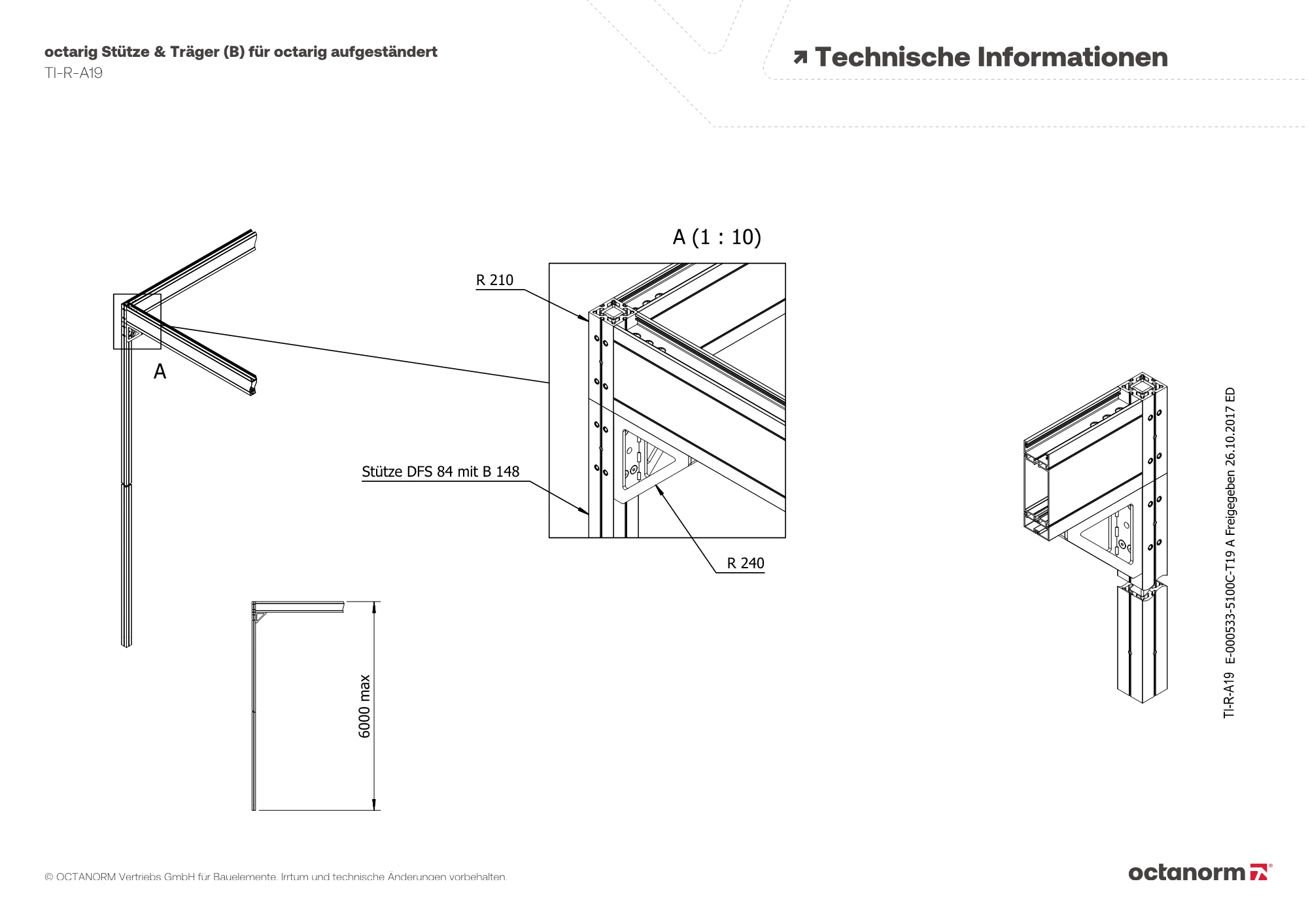 octarig Stütze & Träger (B) für octarig aufgeständert
TI-R-A19

Technische Informationen

A (1 : 10)

R 210

A

Stütze DFS 84 mit B 148

R 240

6000 max

TI-R-A19 E-000533-5100C-T19 A Freigegeben 26.10.2017 ED

© OCTANORM Vertriebs GmbH für Bauelemente. Irrtum und technische Änderungen vorbehalten.

octanorm